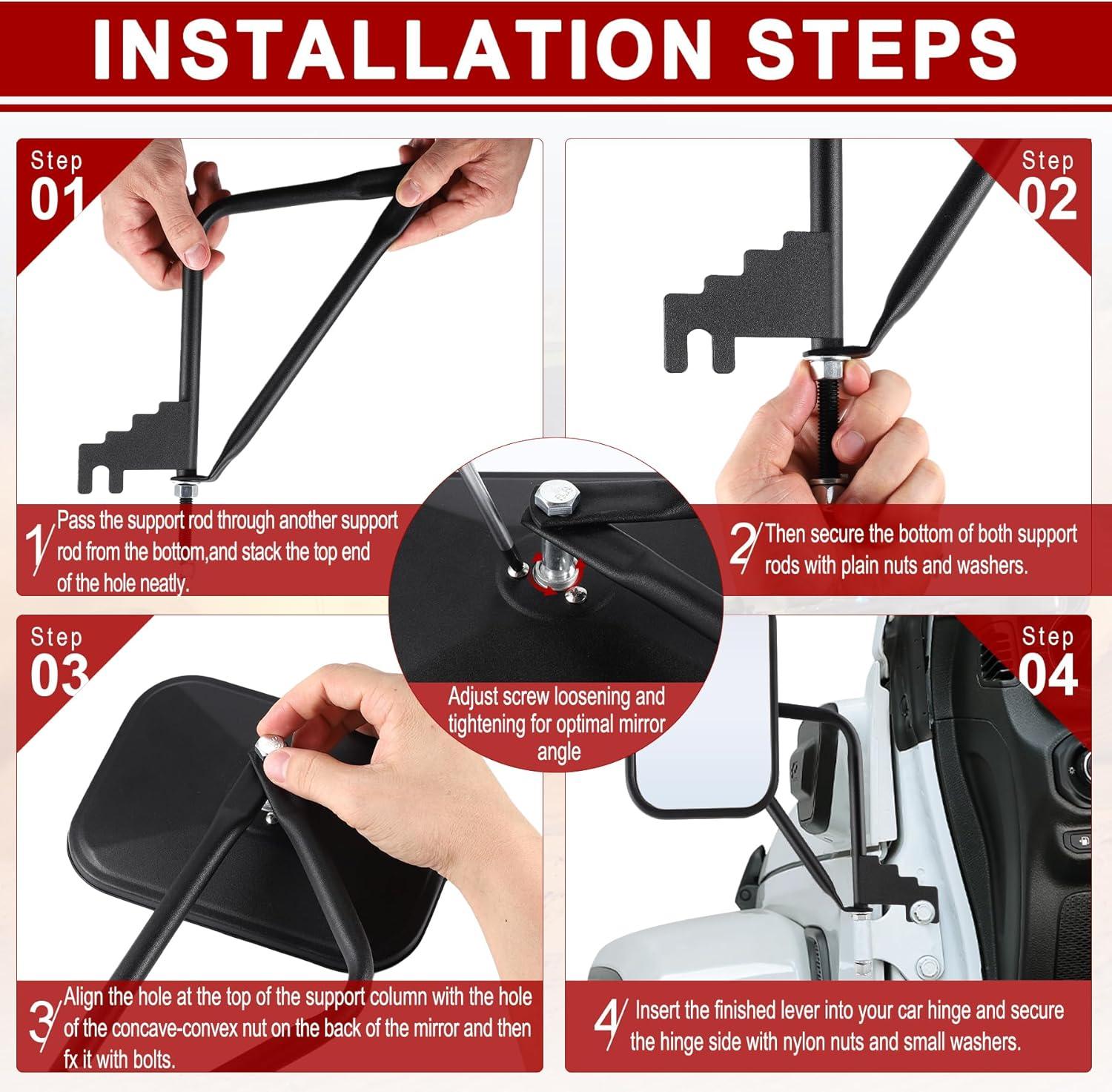 INSTALLATION STEPS

Step 01

1/ Pass the support rod through another support rod from the bottom,and stack the top end of the hole neatly.

Step 02

2/ Then secure the bottom of both support rods with plain nuts and washers.

Adjust screw loosening and tightening for optimal mirror angle

Step 03

3/ Align the hole at the top of the support column with the hole of the concave-convex nut on the back of the mirror and then fx it with bolts.

Step 04

4/ Insert the finished lever into your car hinge and secure the hinge side with nylon nuts and small washers.