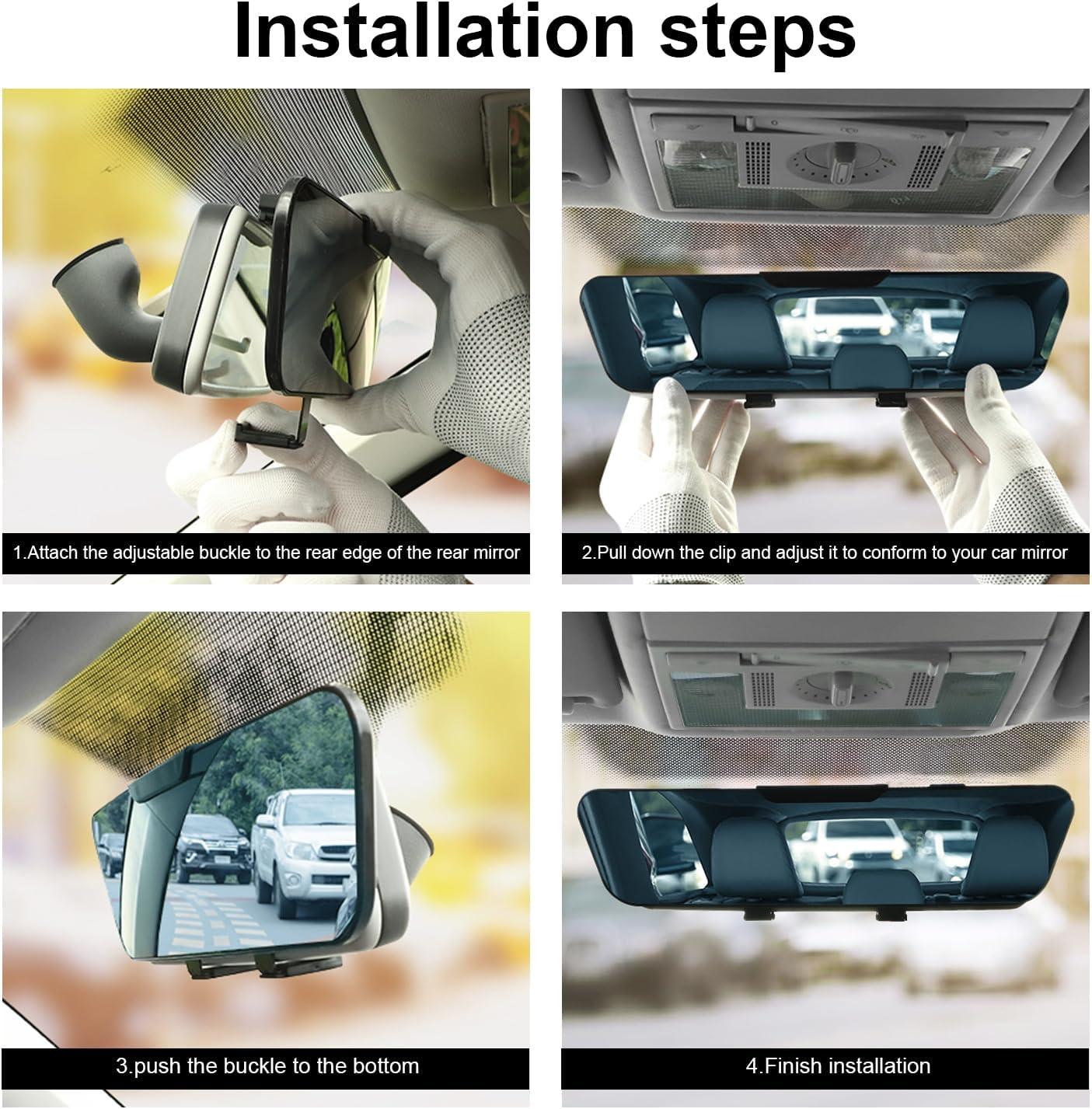 Installation steps

1.Attach the adjustable buckle to the rear edge of the rear mirror

2.Pull down the clip and adjust it to conform to your car mirror

3.push the buckle to the bottom

4.Finish installation