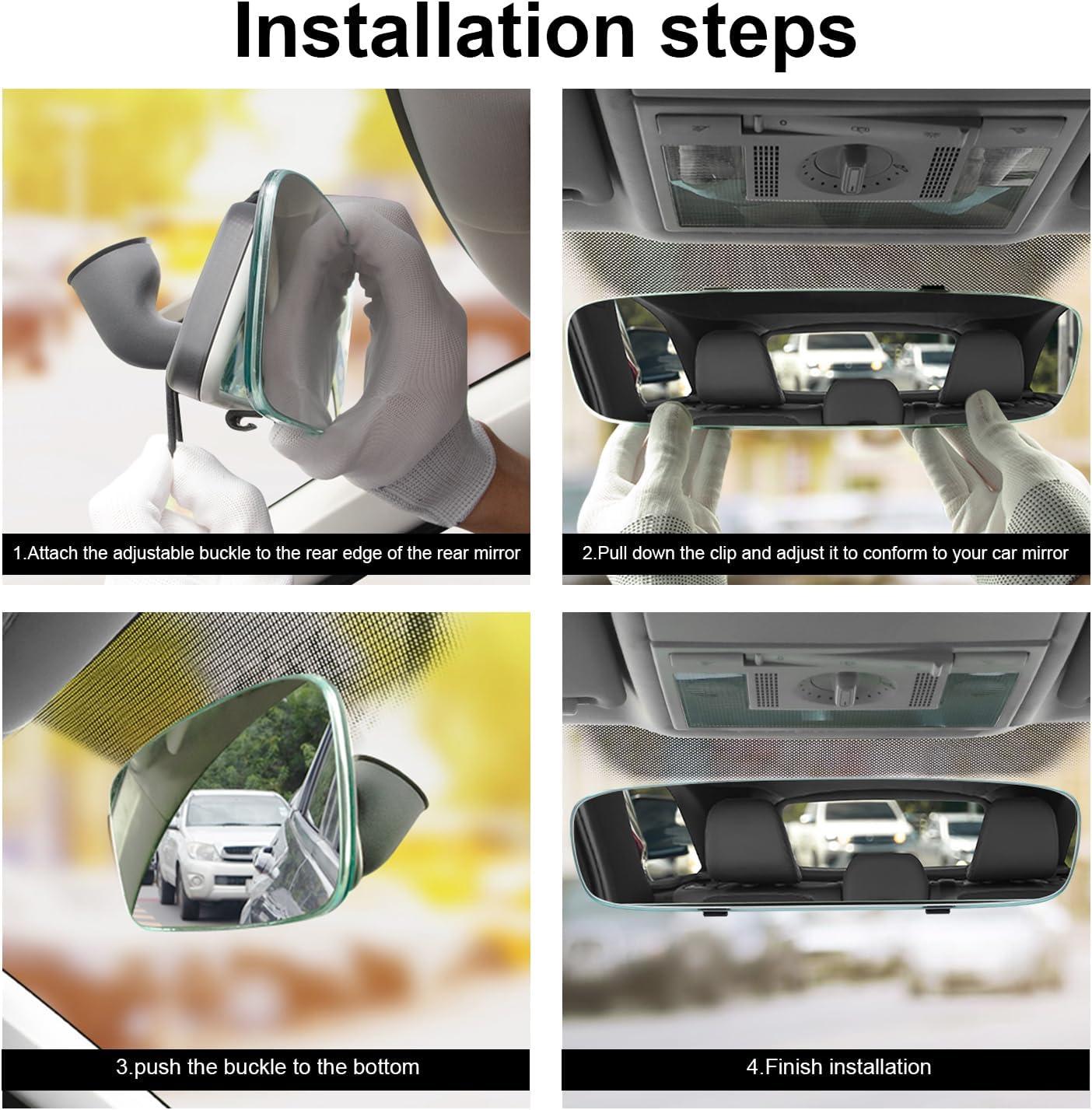 Installation steps

1.Attach the adjustable buckle to the rear edge of the rear mirror

2.Pull down the clip and adjust it to conform to your car mirror

3.push the buckle to the bottom

4.Finish installation