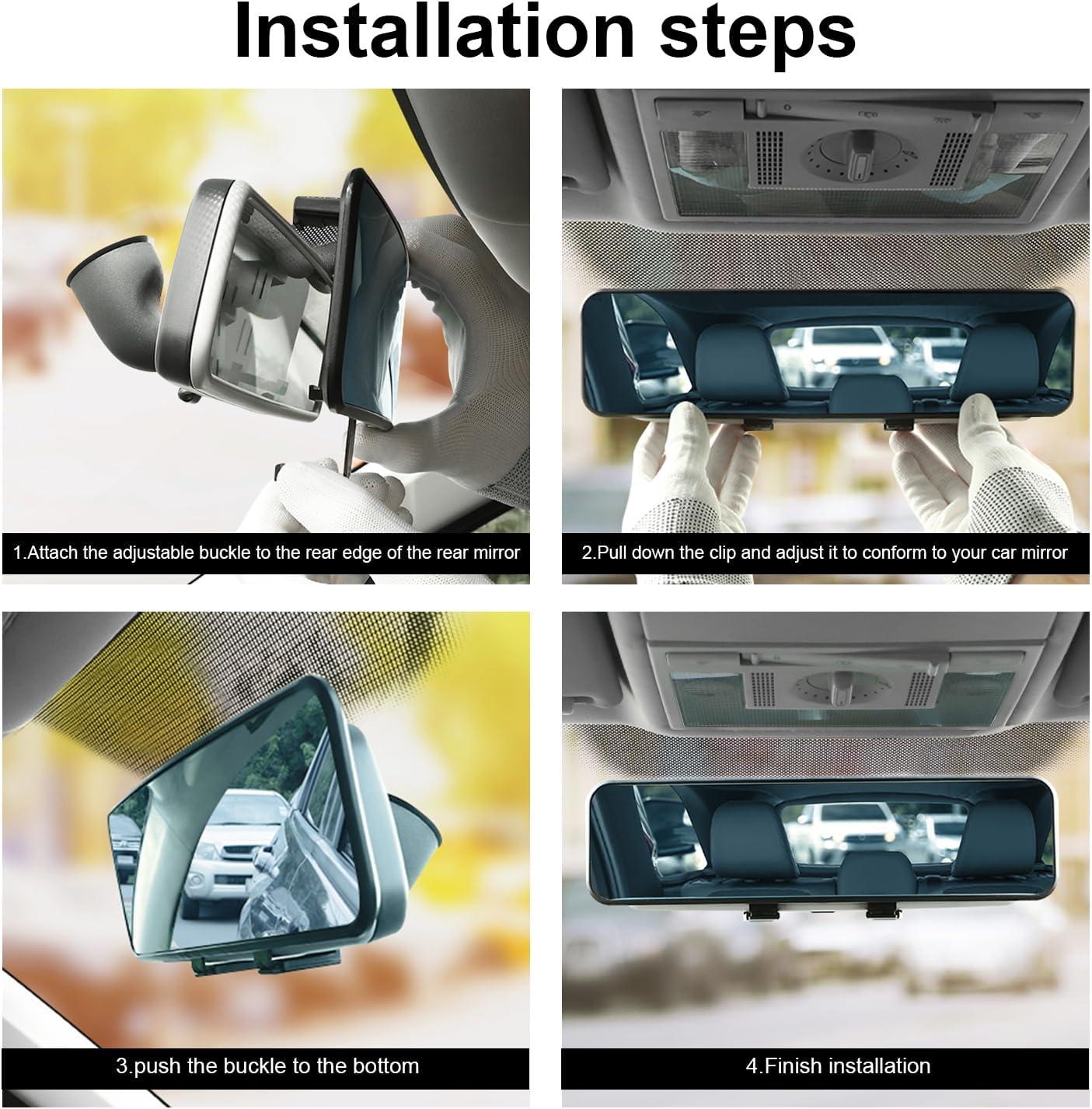 Installation steps

1.Attach the adjustable buckle to the rear edge of the rear mirror

2.Pull down the clip and adjust it to conform to your car mirror

3.push the buckle to the bottom

4.Finish installation