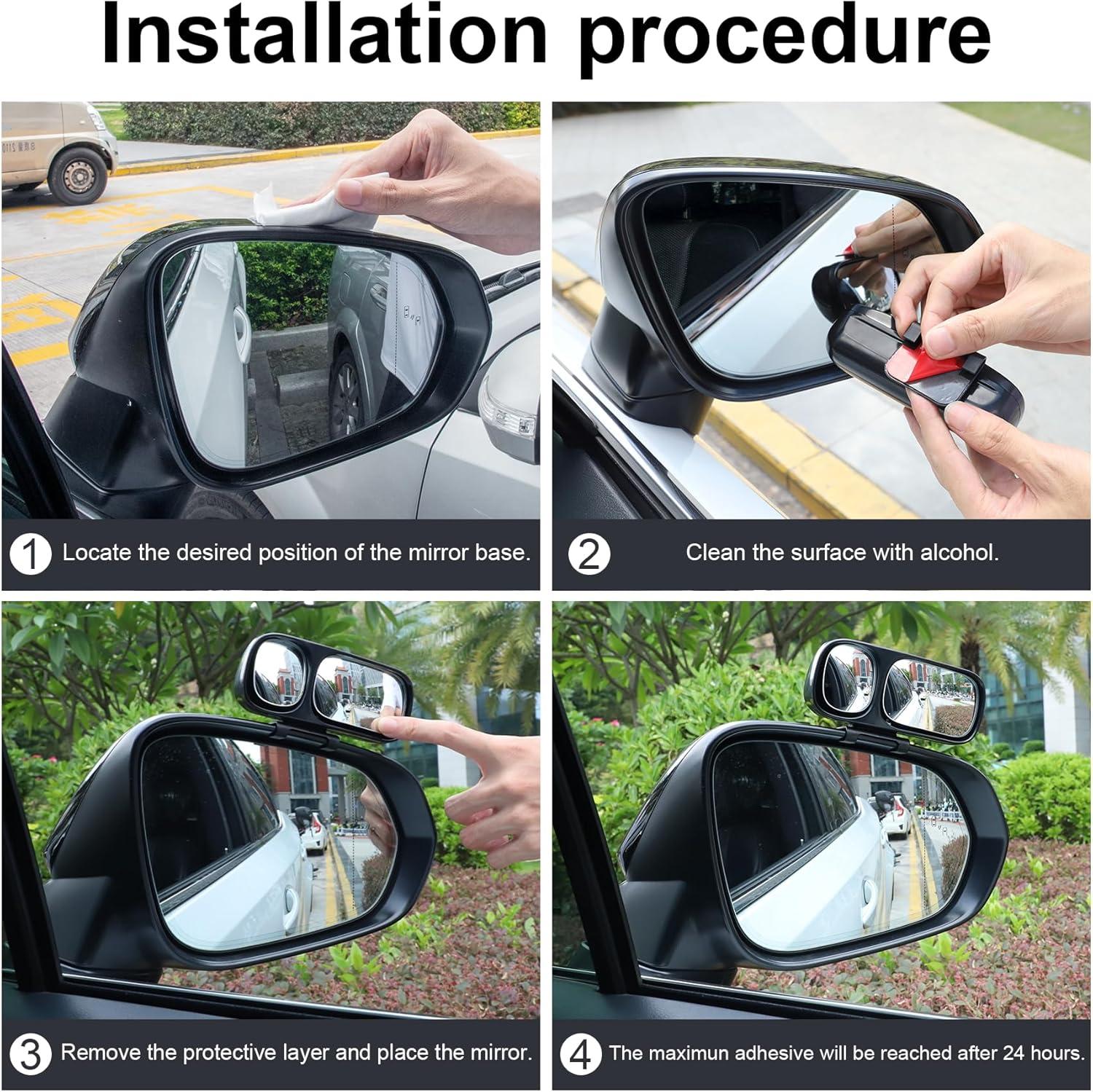 Installation procedure

1 Locate the desired position of the mirror base.

2 Clean the surface with alcohol.

3 Remove the protective layer and place the mirror.

4 The maximun adhesive will be reached after 24 hours.