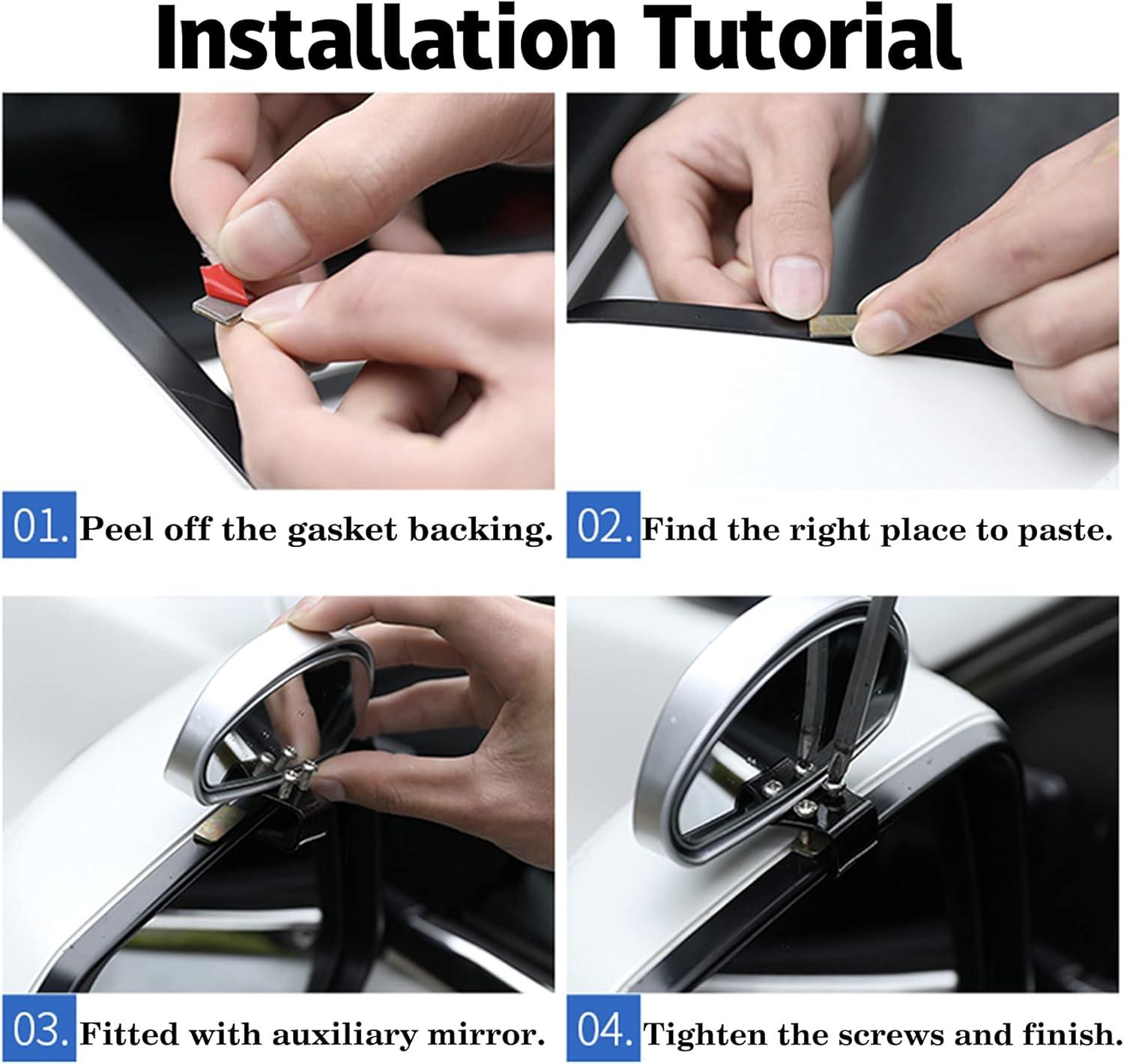 Installation Tutorial

01. Peel off the gasket backing.

02. Find the right place to paste.

03. Fitted with auxiliary mirror.

04. Tighten the screws and finish.