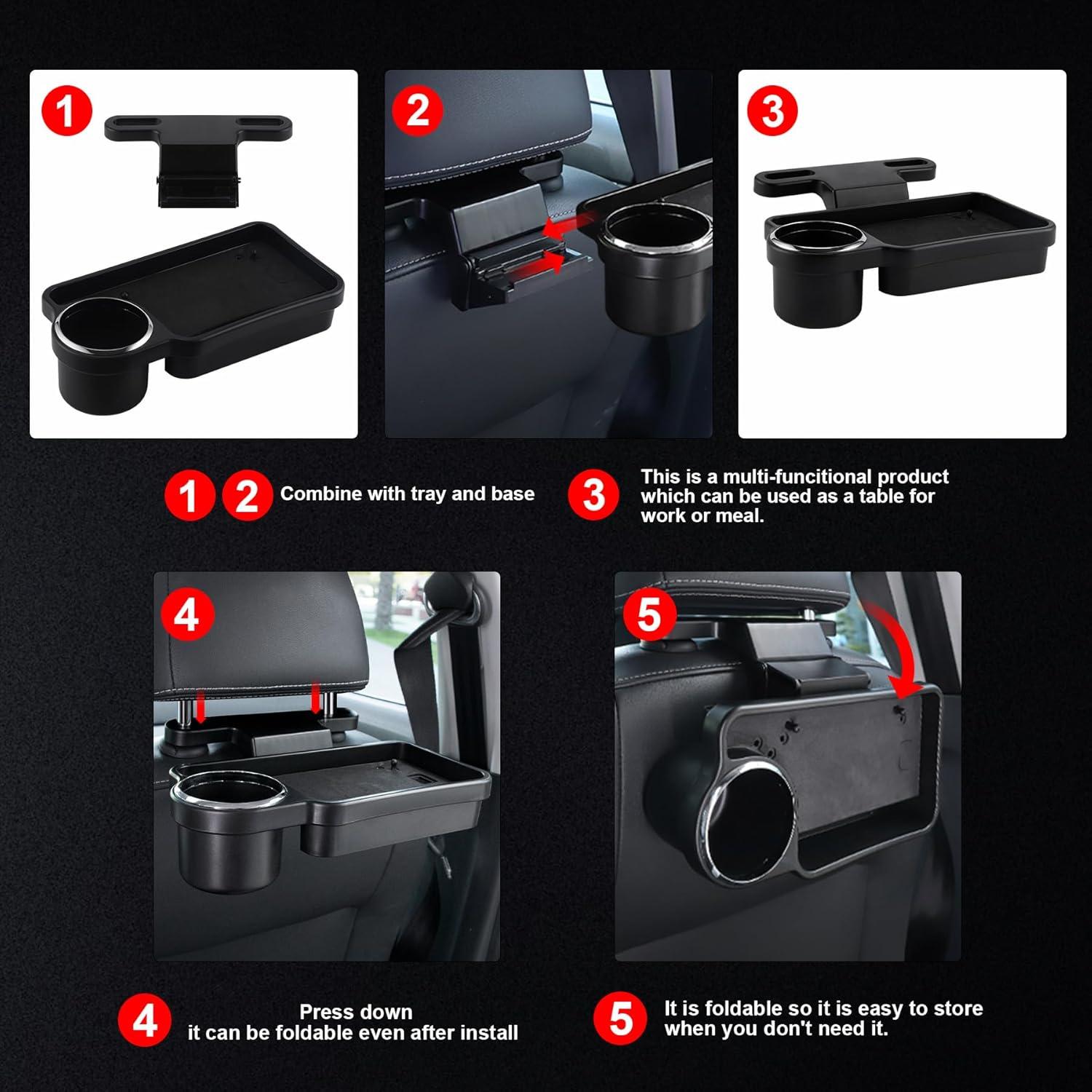 1

2

3

1 2 Combine with tray and base

3 This is a multi-funcitional product which can be used as a table for work or meal.

4

5

4 Press down
it can be foldable even after install

5 It is foldable so it is easy to store when you don't need it.