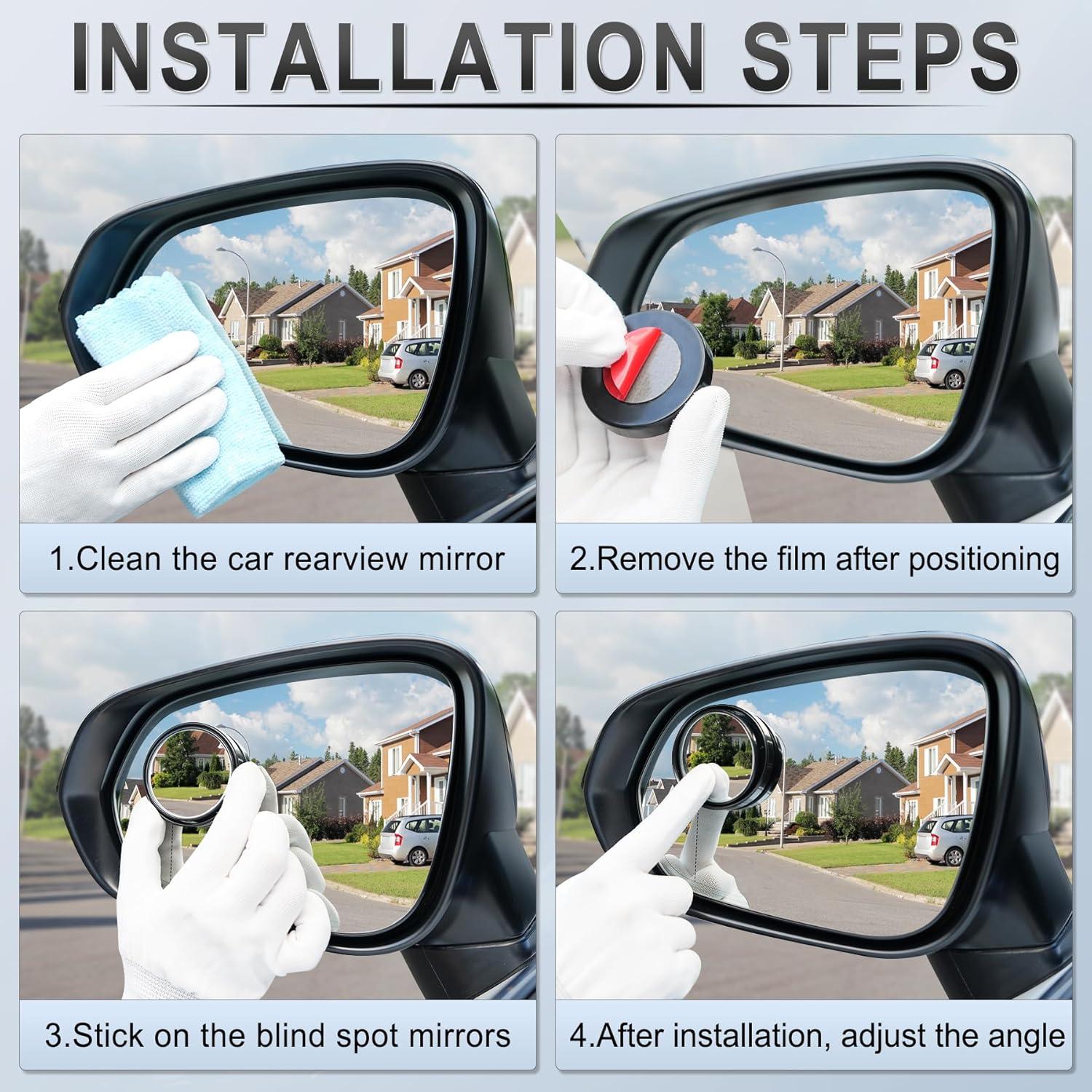 INSTALLATION STEPS

1.Clean the car rearview mirror

2.Remove the film after positioning

3.Stick on the blind spot mirrors

4.After installation, adjust the angle