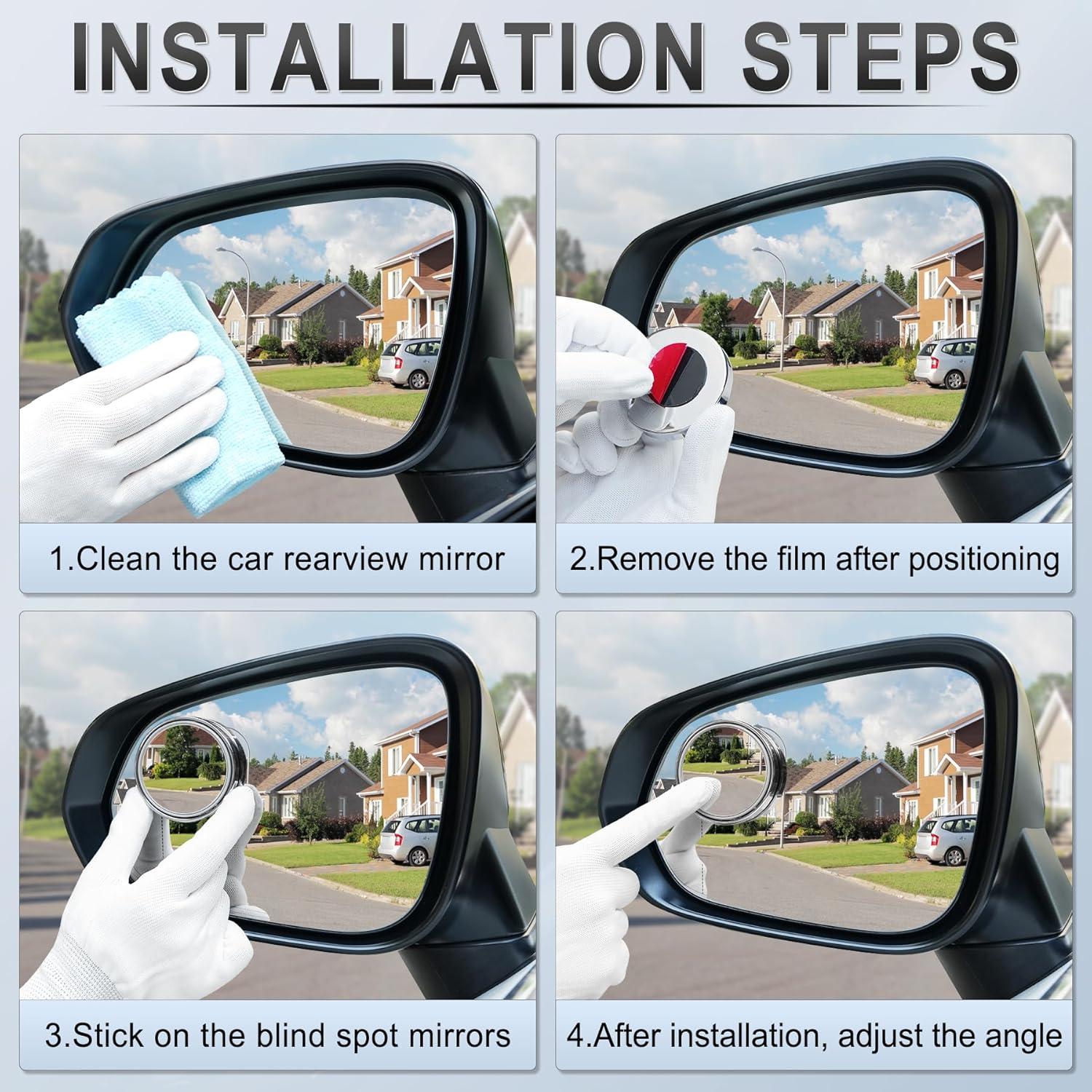 INSTALLATION STEPS

1.Clean the car rearview mirror

2.Remove the film after positioning

3.Stick on the blind spot mirrors

4.After installation, adjust the angle