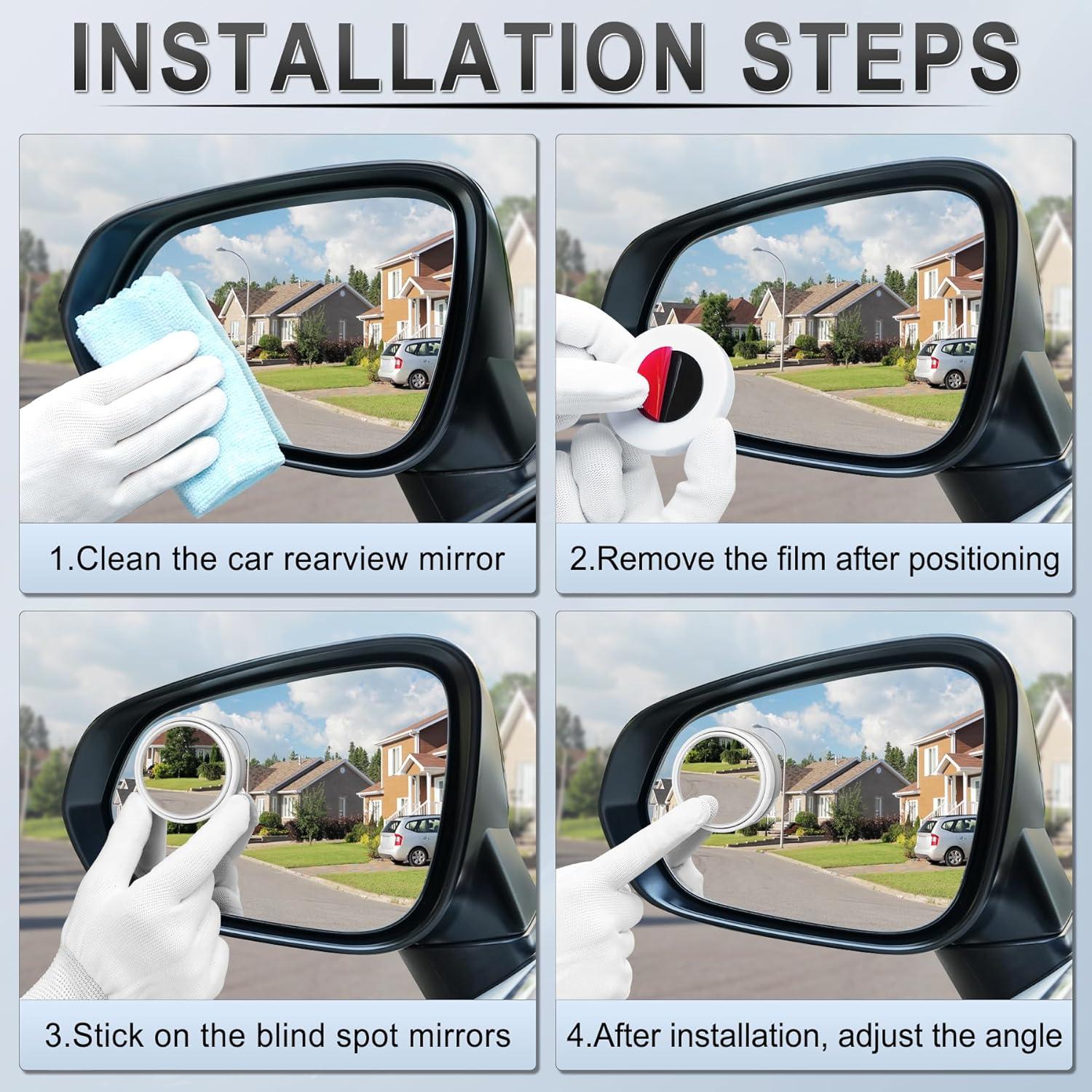 INSTALLATION STEPS

1.Clean the car rearview mirror

2.Remove the film after positioning

3.Stick on the blind spot mirrors

4.After installation, adjust the angle