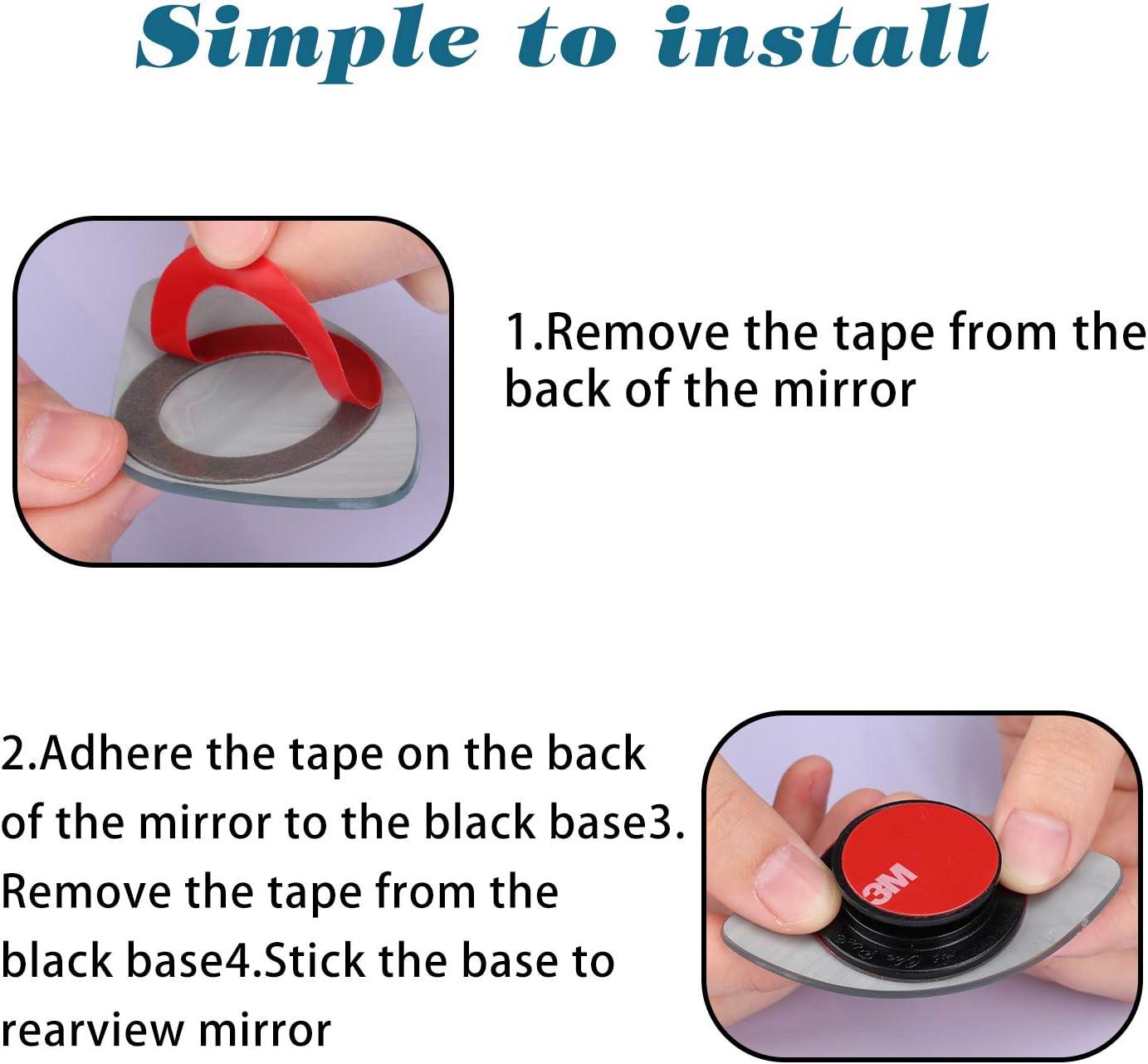 Simple to install

1.Remove the tape from the back of the mirror

2.Adhere the tape on the back of the mirror to the black base3. Remove the tape from the black base4.Stick the base to rearview mirror

3M