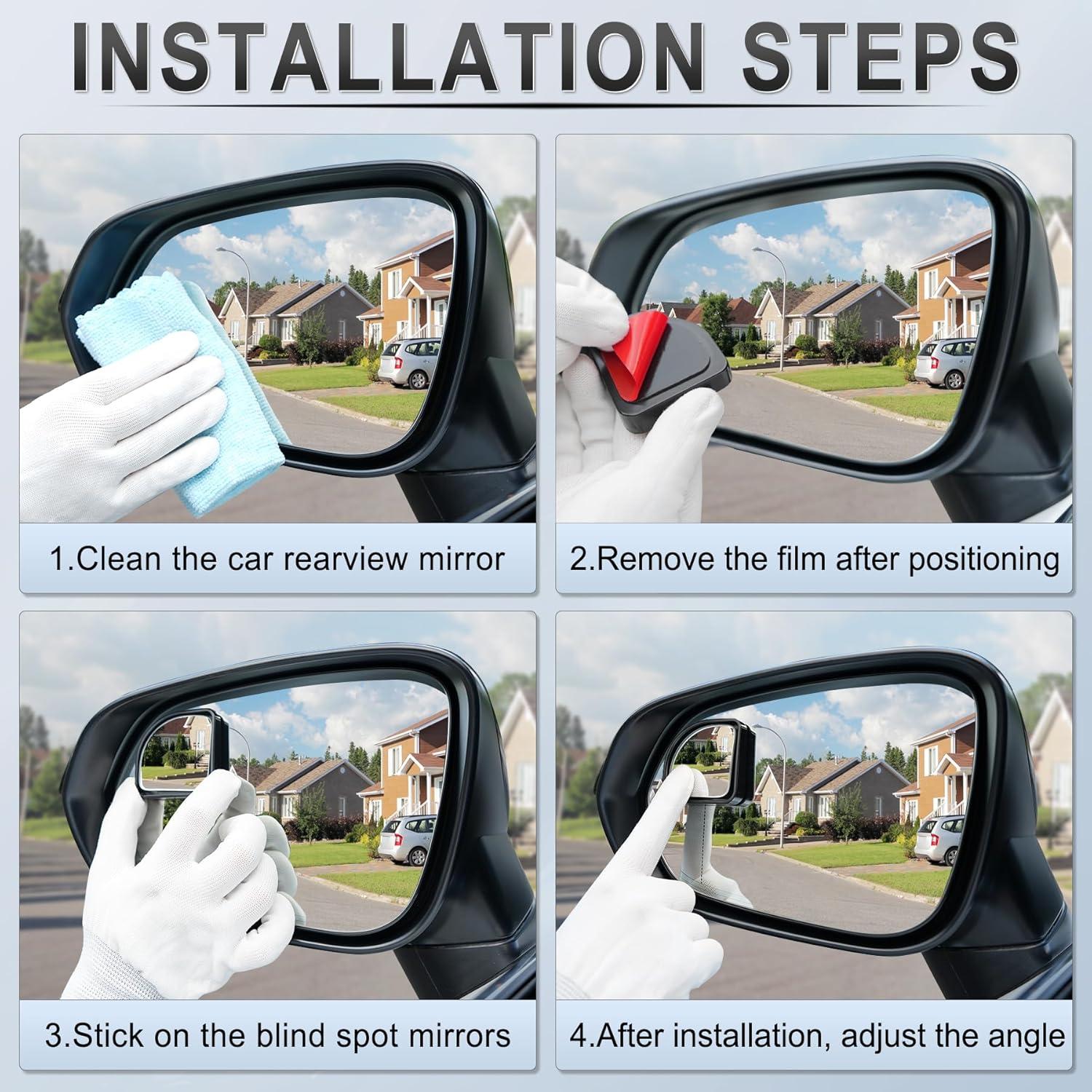 INSTALLATION STEPS

1.Clean the car rearview mirror

2.Remove the film after positioning

3.Stick on the blind spot mirrors

4.After installation, adjust the angle