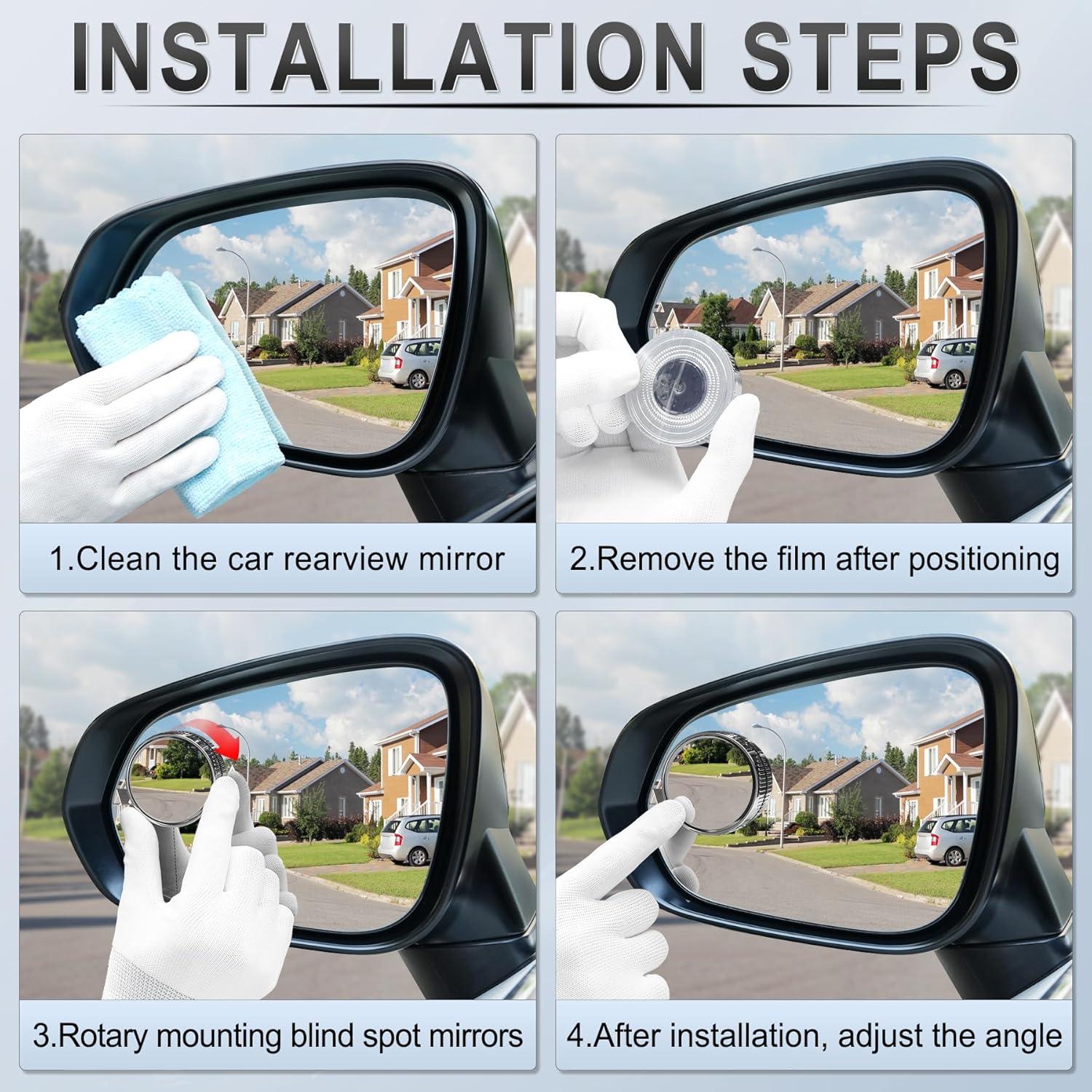 INSTALLATION STEPS

1.Clean the car rearview mirror

2.Remove the film after positioning

3.Rotary mounting blind spot mirrors

4.After installation, adjust the angle