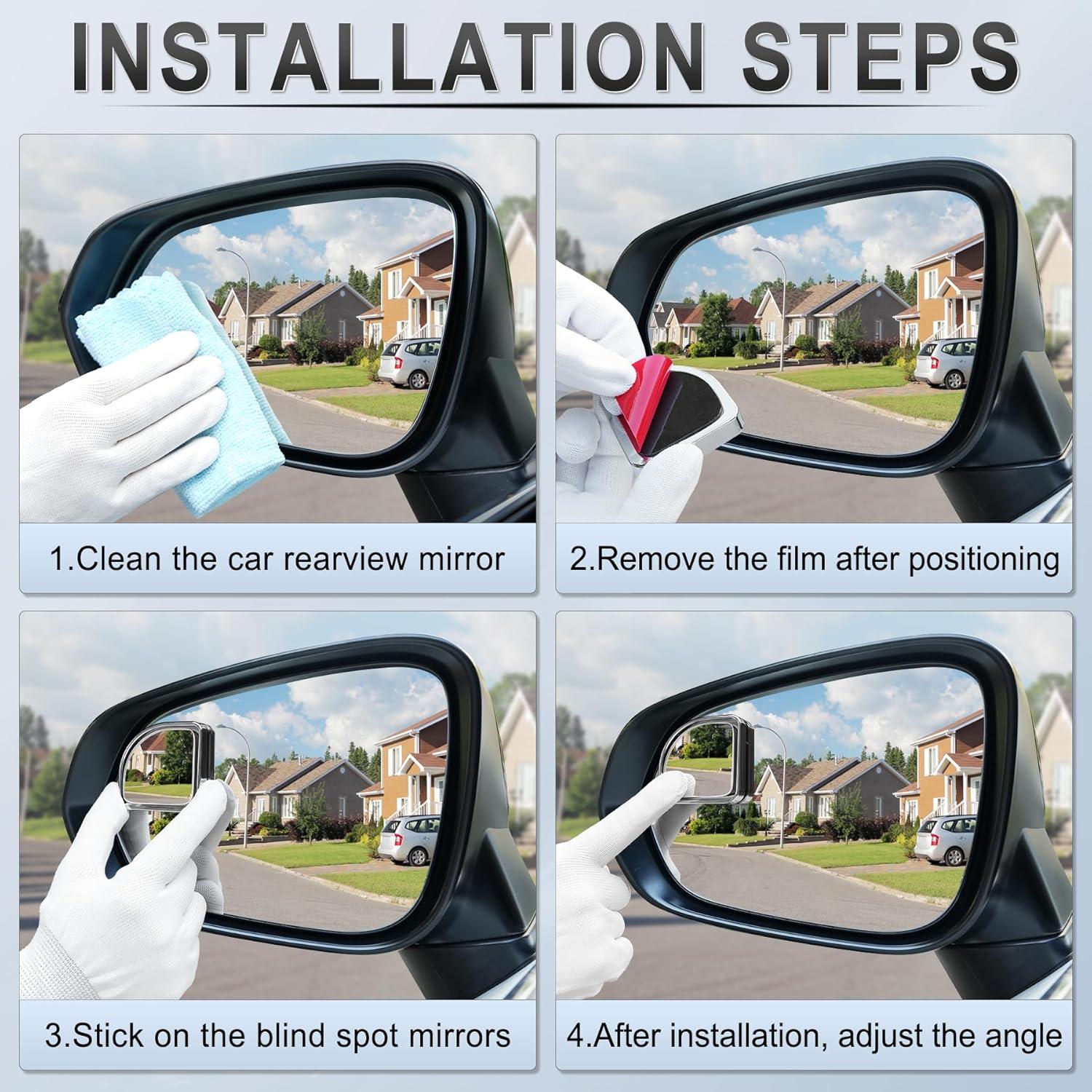 INSTALLATION STEPS

1.Clean the car rearview mirror

2.Remove the film after positioning

3.Stick on the blind spot mirrors

4.After installation, adjust the angle