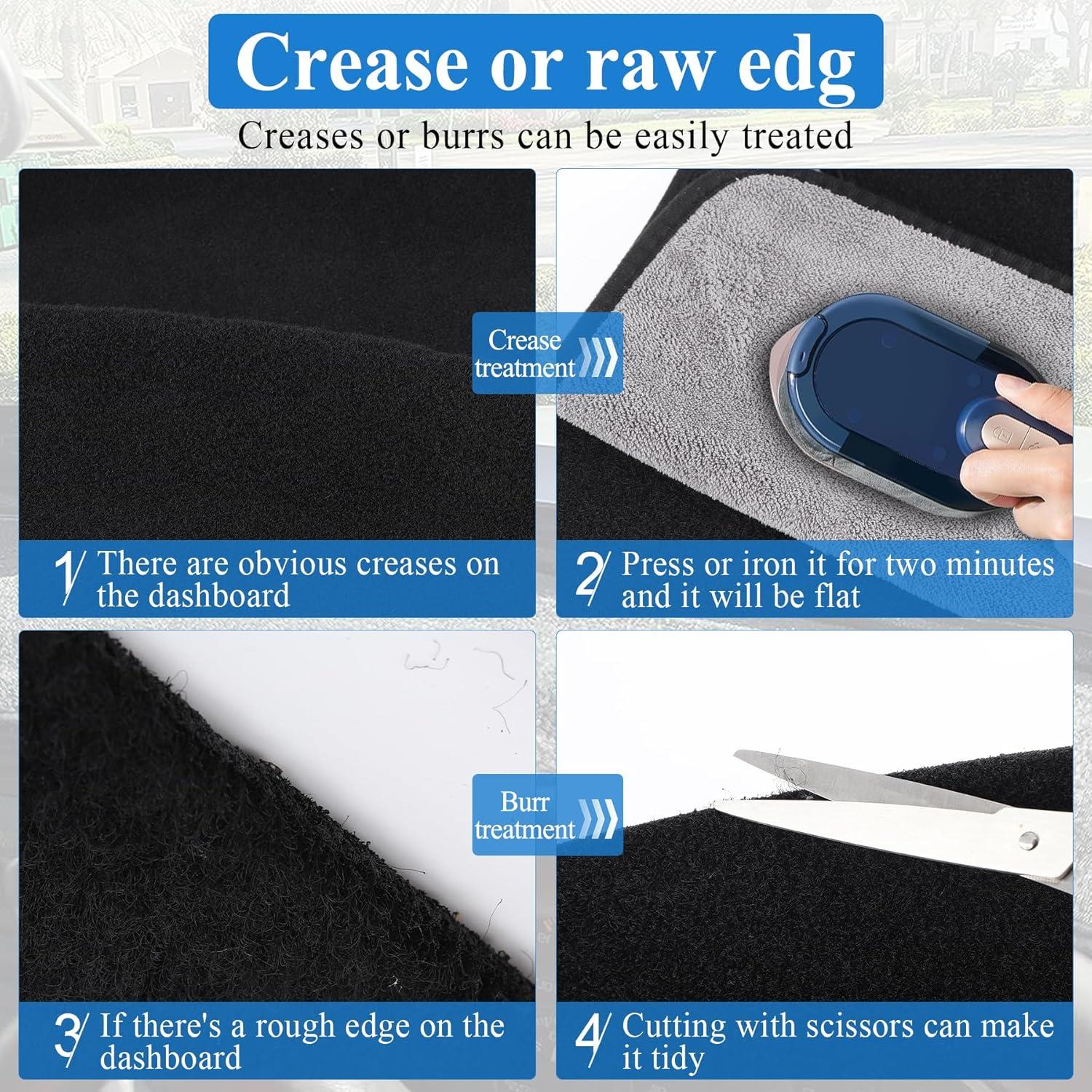 Crease or raw edg

Creases or burrs can be easily treated

Crease treatment

1/ There are obvious creases on the dashboard

2/ Press or iron it for two minutes and it will be flat

Burr treatment

3/ If there's a rough edge on the dashboard

4/ Cutting with scissors can make it tidy