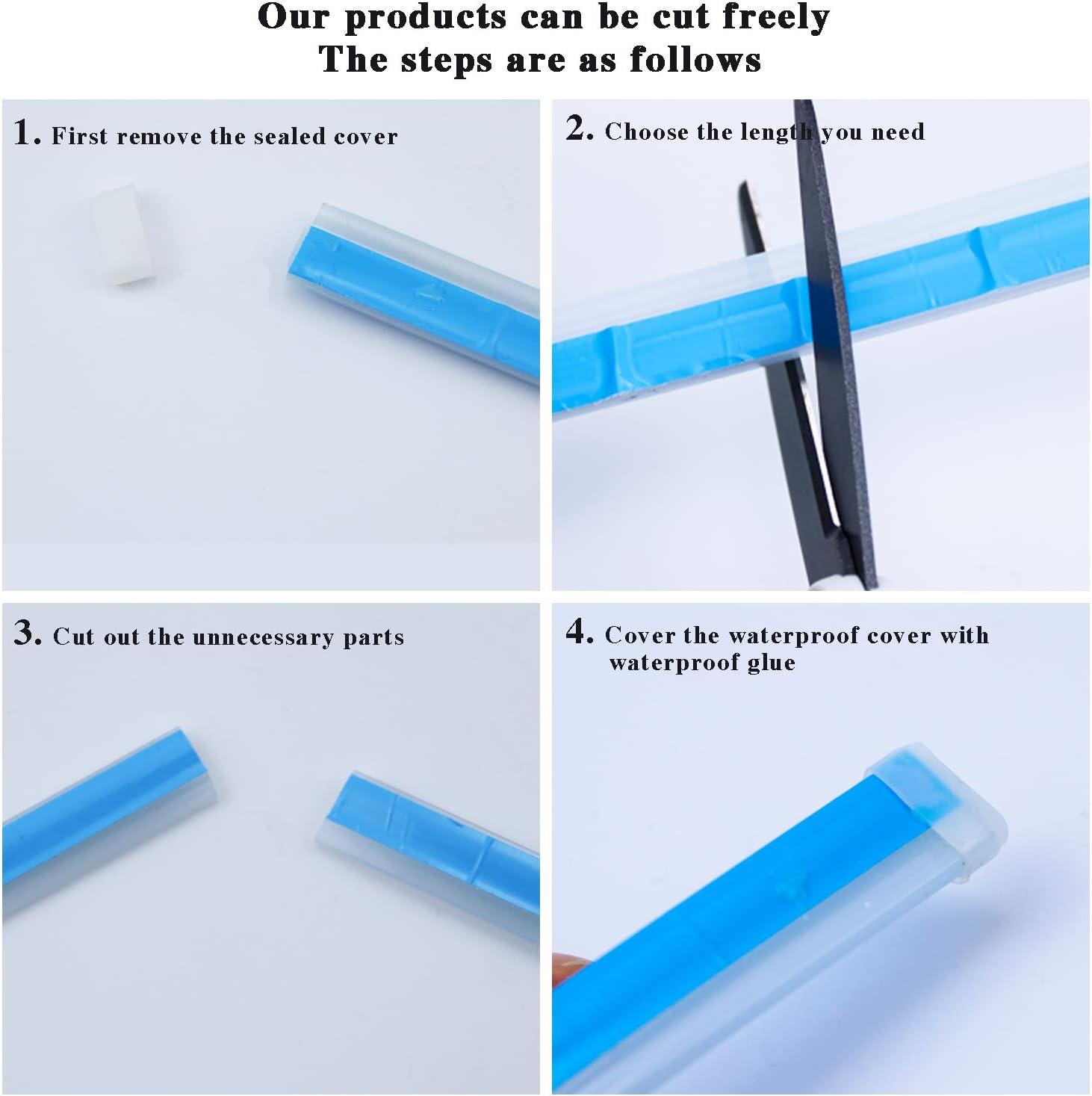 Our products can be cut freely
The steps are as follows

1. First remove the sealed cover

2. Choose the length you need

3. Cut out the unnecessary parts

4. Cover the waterproof cover with waterproof glue