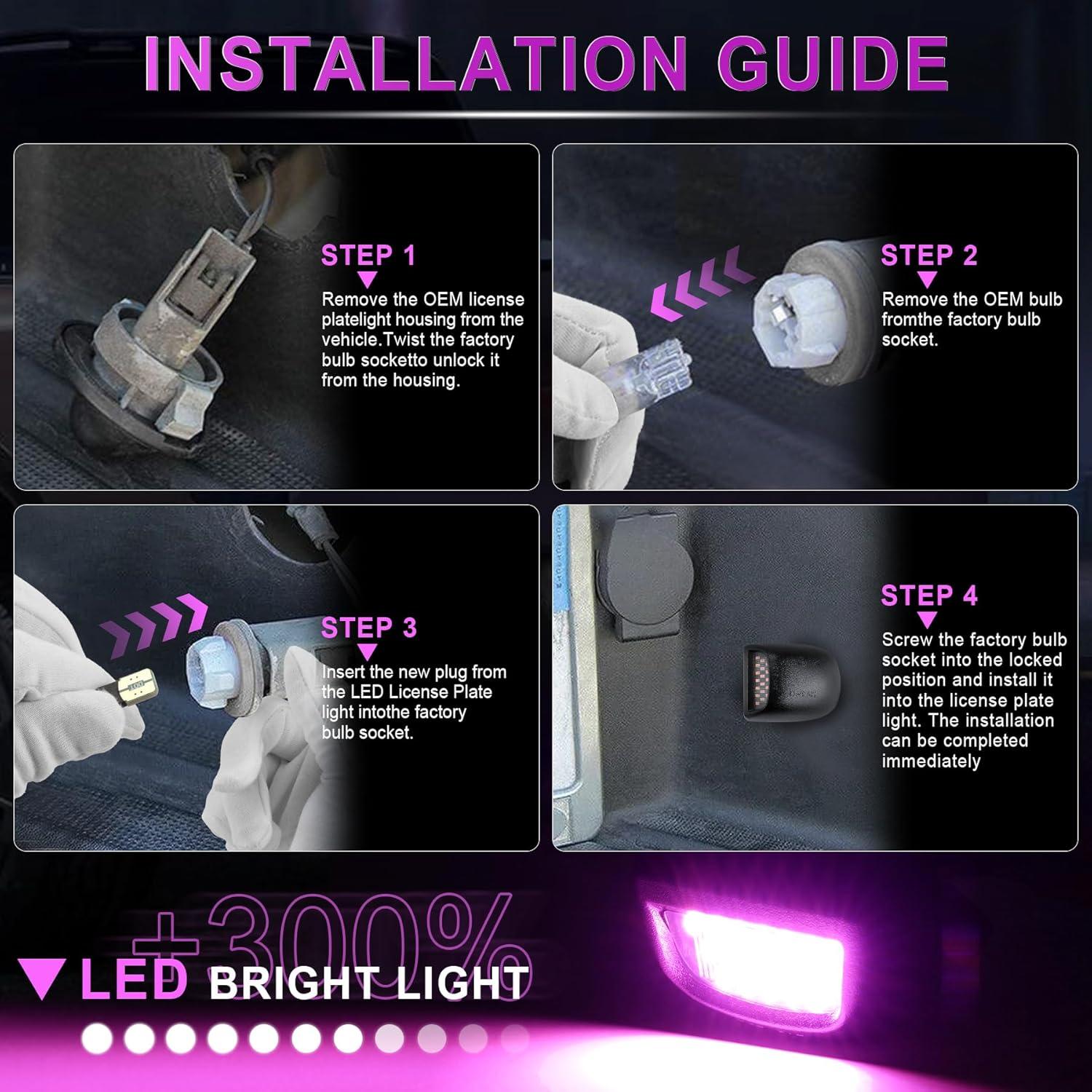 INSTALLATION GUIDE

STEP 1

Remove the OEM license platelight housing from the vehicle.Twist the factory bulb socketto unlock it from the housing.

STEP 2

Remove the OEM bulb fromthe factory bulb socket.

STEP 3

Insert the new plug from the LED License Plate light intothe factory bulb socket.

STEP 4

Screw the factory bulb socket into the locked position and install it into the license plate light. The installation can be completed immediately

+300%

LED BRIGHT LIGHT