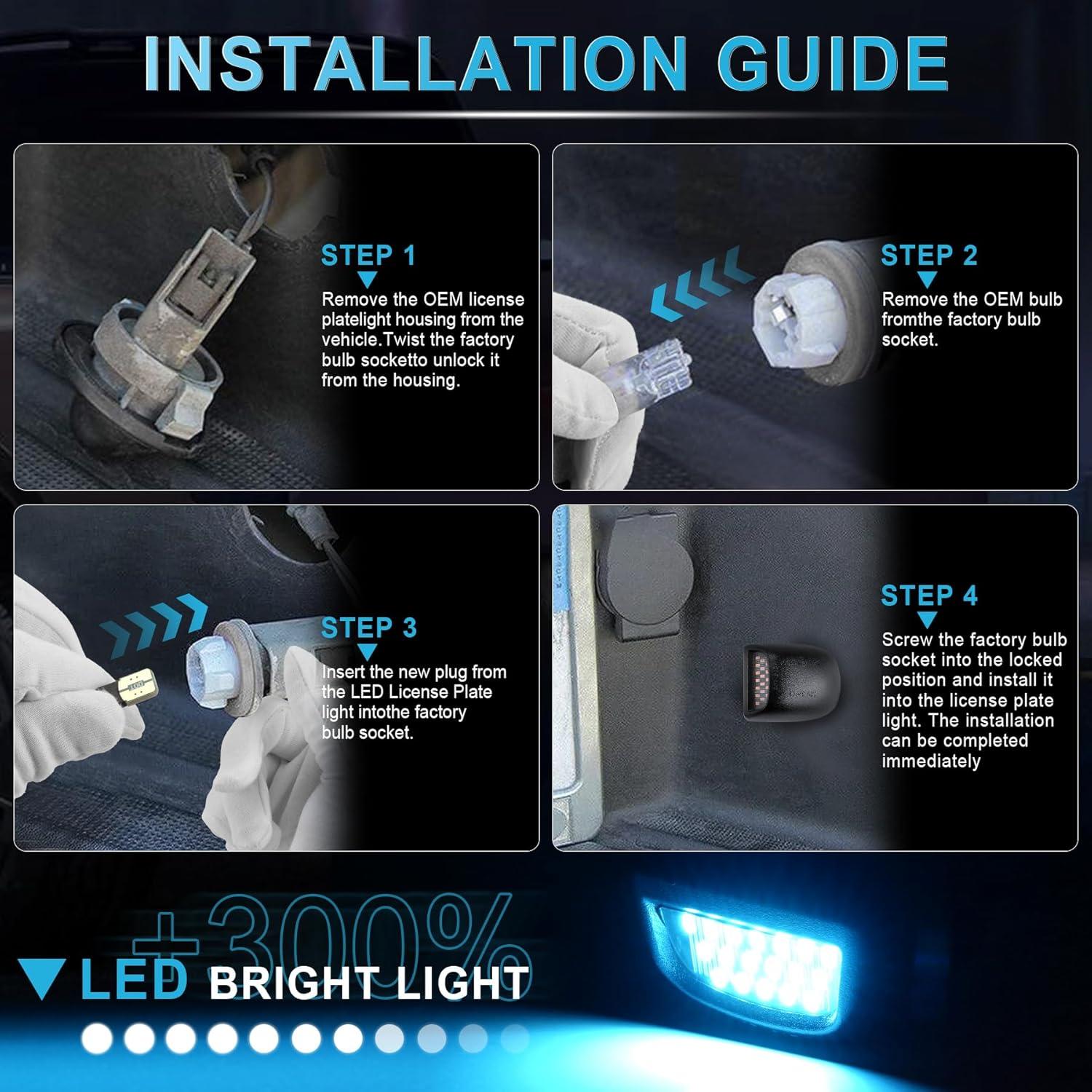 INSTALLATION GUIDE

STEP 1

Remove the OEM license platelight housing from the vehicle.Twist the factory bulb socketto unlock it from the housing.

STEP 2

Remove the OEM bulb fromthe factory bulb socket.

STEP 3

Insert the new plug from the LED License Plate light intothe factory bulb socket.

STEP 4

Screw the factory bulb socket into the locked position and install it into the license plate light. The installation can be completed immediately

+300%

LED BRIGHT LIGHT