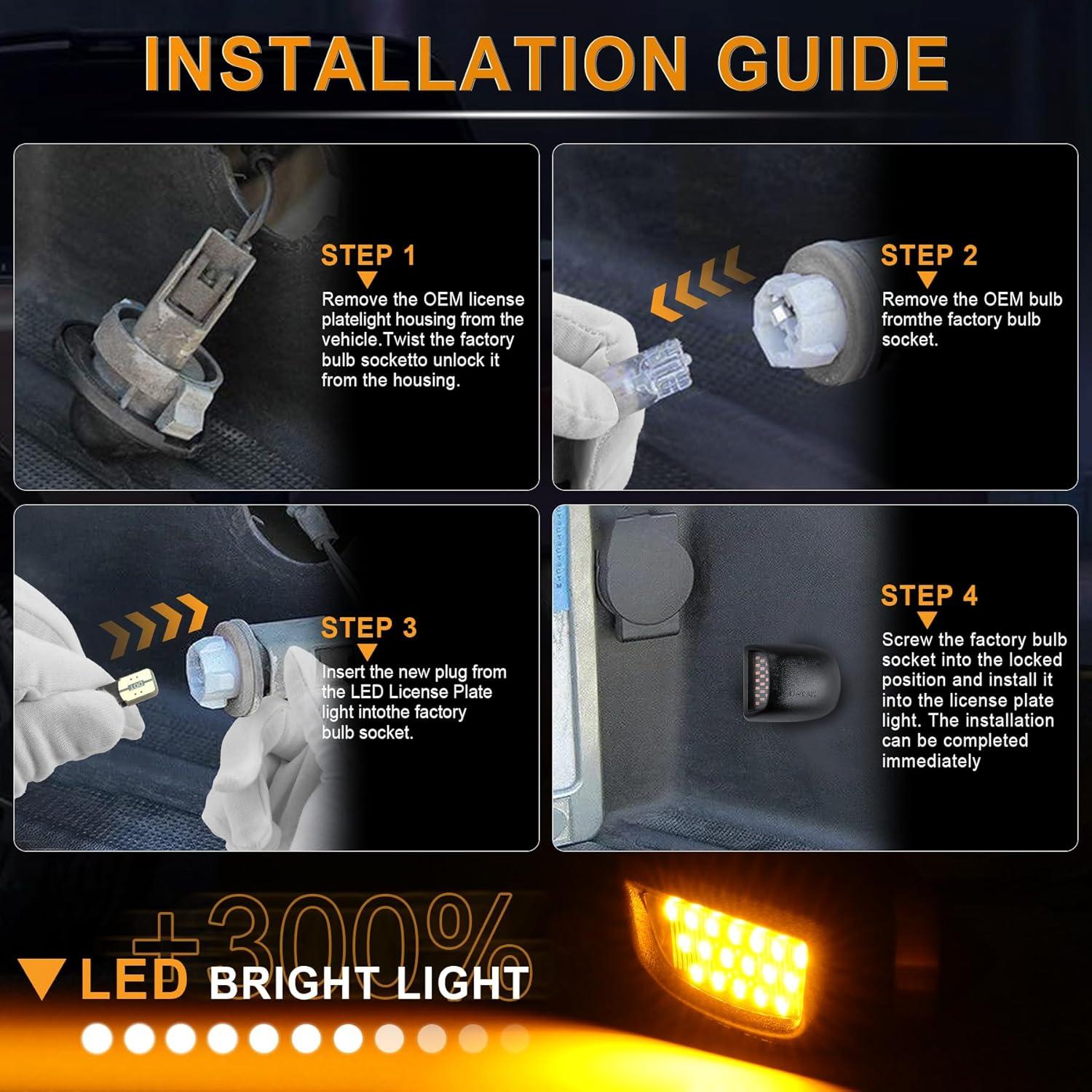 INSTALLATION GUIDE

STEP 1

Remove the OEM license platelight housing from the vehicle.Twist the factory bulb socketto unlock it from the housing.

STEP 2

Remove the OEM bulb fromthe factory bulb socket.

STEP 3

Insert the new plug from the LED License Plate light intothe factory bulb socket.

STEP 4

Screw the factory bulb socket into the locked position and install it into the license plate light. The installation can be completed immediately

+300%

LED BRIGHT LIGHT