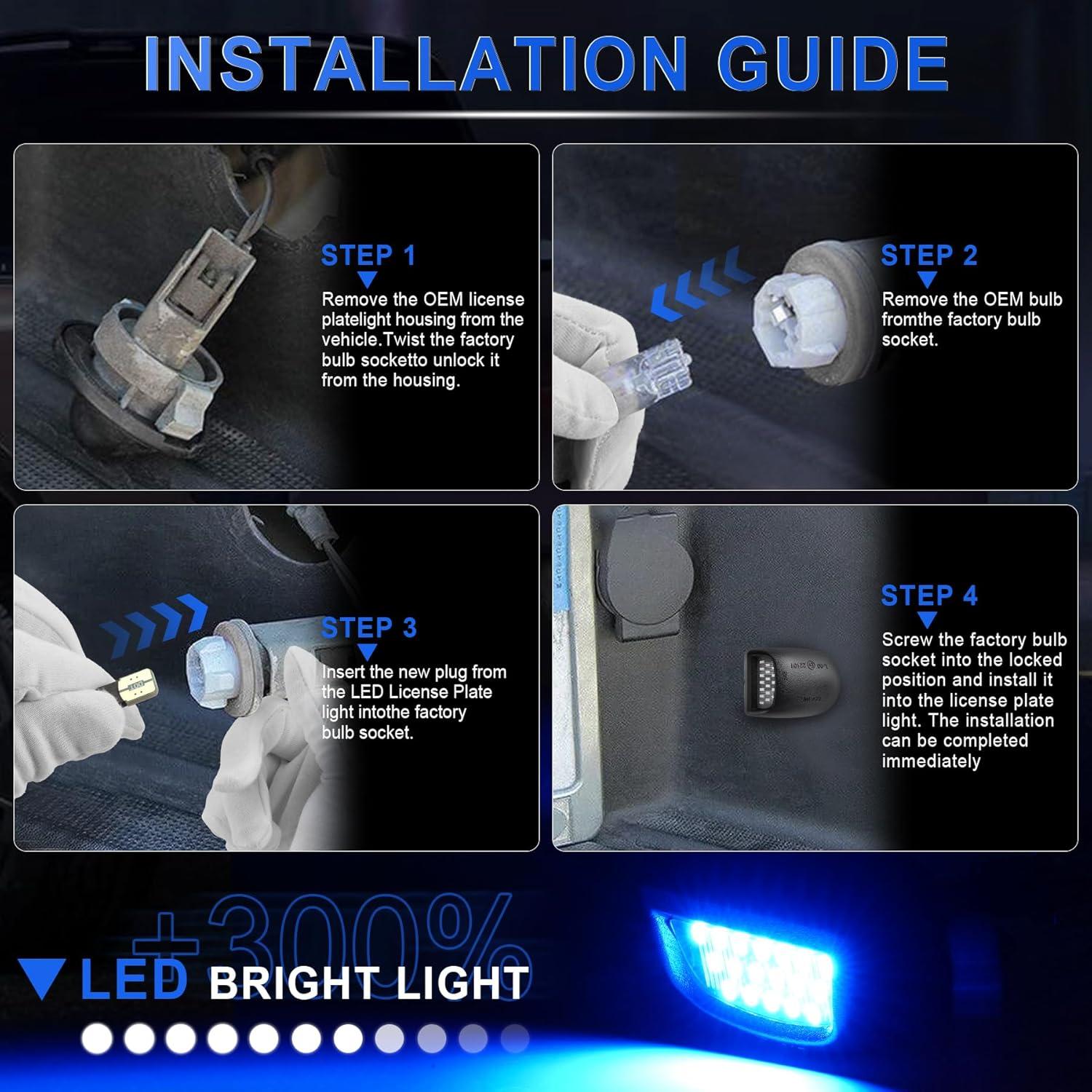 INSTALLATION GUIDE

STEP 1

Remove the OEM license platelight housing from the vehicle.Twist the factory bulb socketto unlock it from the housing.

STEP 2

Remove the OEM bulb fromthe factory bulb socket.

STEP 3

Insert the new plug from the LED License Plate light intothe factory bulb socket.

STEP 4

Screw the factory bulb socket into the locked position and install it into the license plate light. The installation can be completed immediately

+300%

LED BRIGHT LIGHT