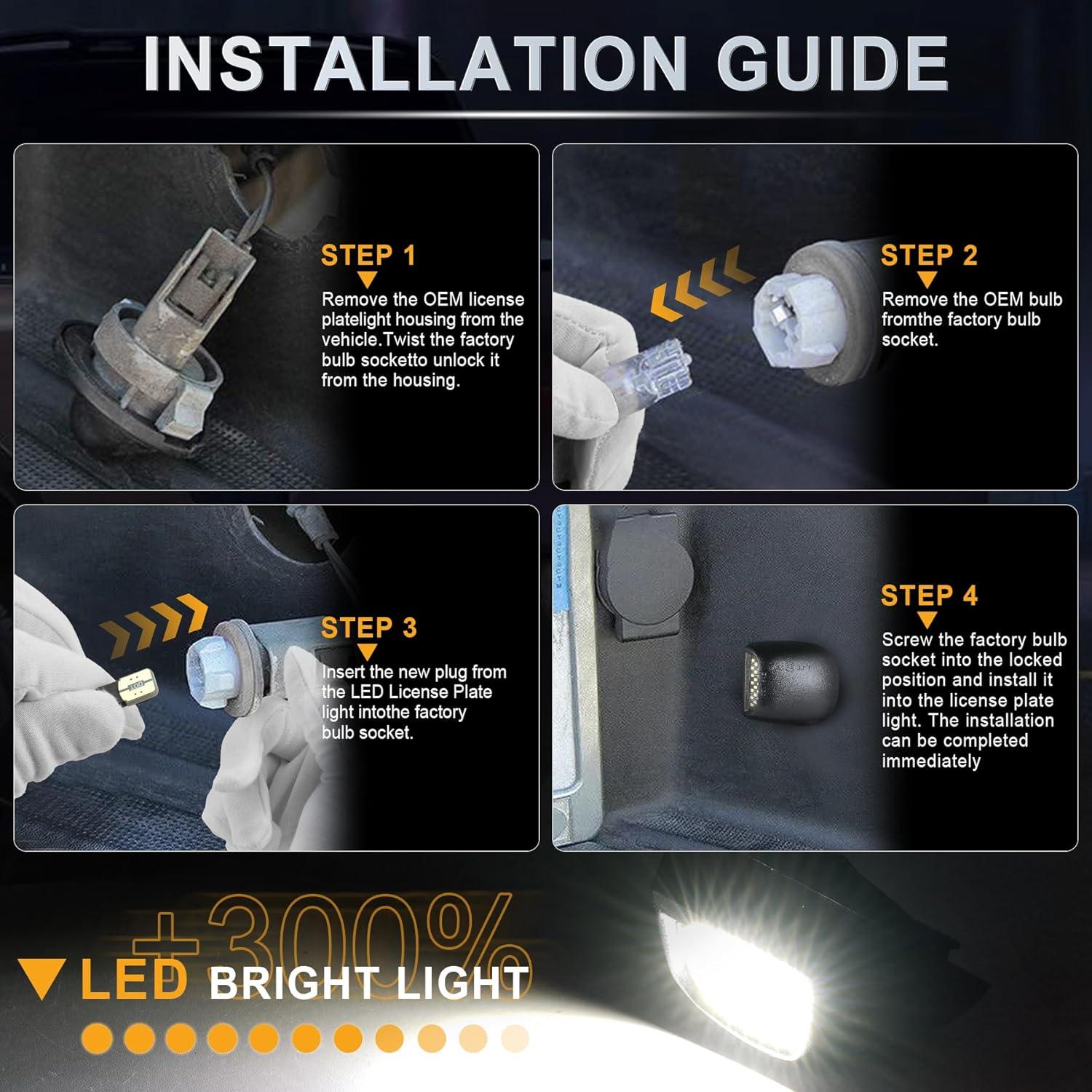 INSTALLATION GUIDE

STEP 1

Remove the OEM license platelight housing from the vehicle.Twist the factory bulb socketto unlock it from the housing.

STEP 2

Remove the OEM bulb fromthe factory bulb socket.

STEP 3

Insert the new plug from the LED License Plate light intothe factory bulb socket.

STEP 4

Screw the factory bulb socket into the locked position and install it into the license plate light. The installation can be completed immediately

+300%

LED BRIGHT LIGHT