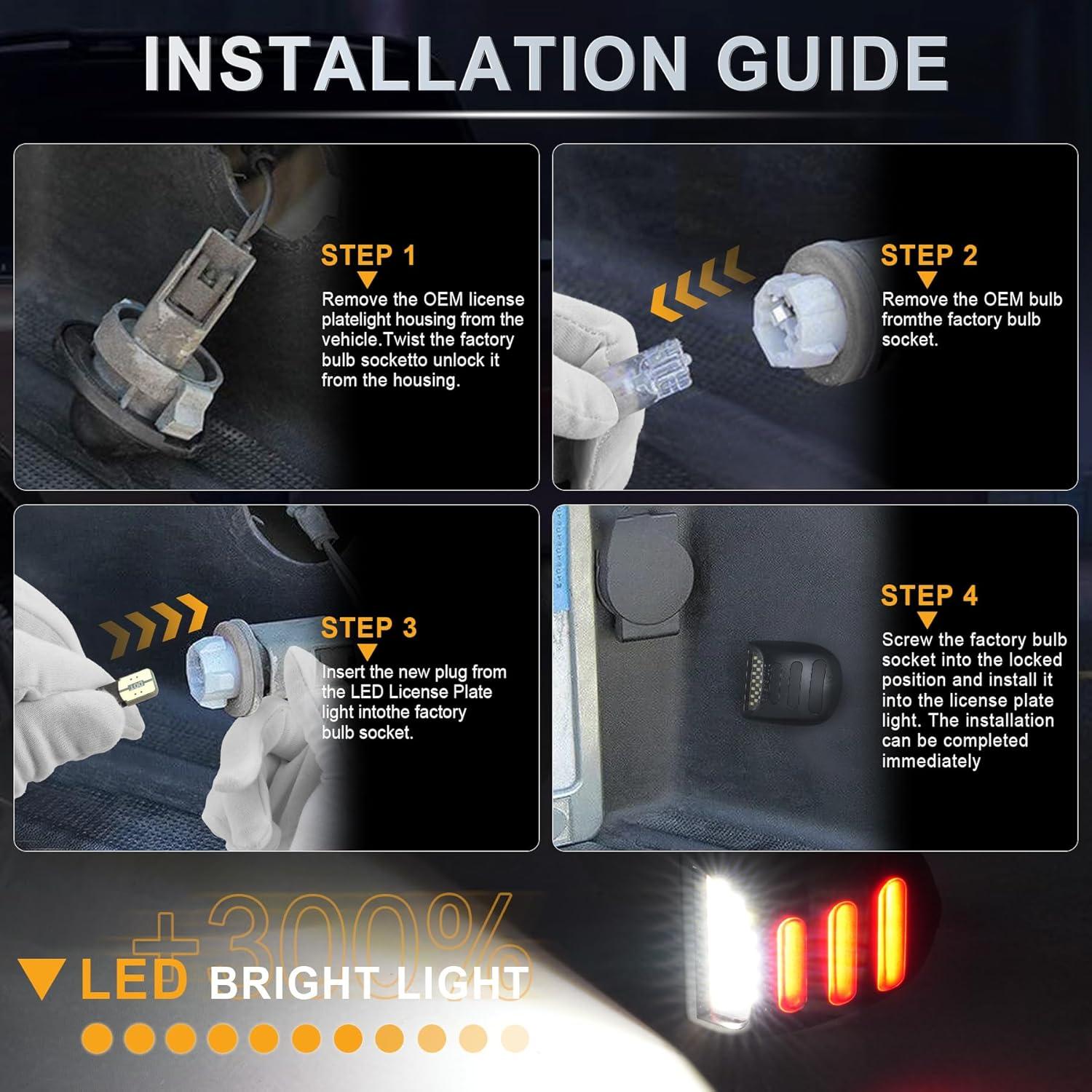 INSTALLATION GUIDE

STEP 1
Remove the OEM license platelight housing from the vehicle.Twist the factory bulb socketto unlock it from the housing.

STEP 2
Remove the OEM bulb fromthe factory bulb socket.

STEP 3
Insert the new plug from the LED License Plate light intothe factory bulb socket.

STEP 4
Screw the factory bulb socket into the locked position and install it into the license plate light. The installation can be completed immediately

+300%
LED BRIGHT LIGHT