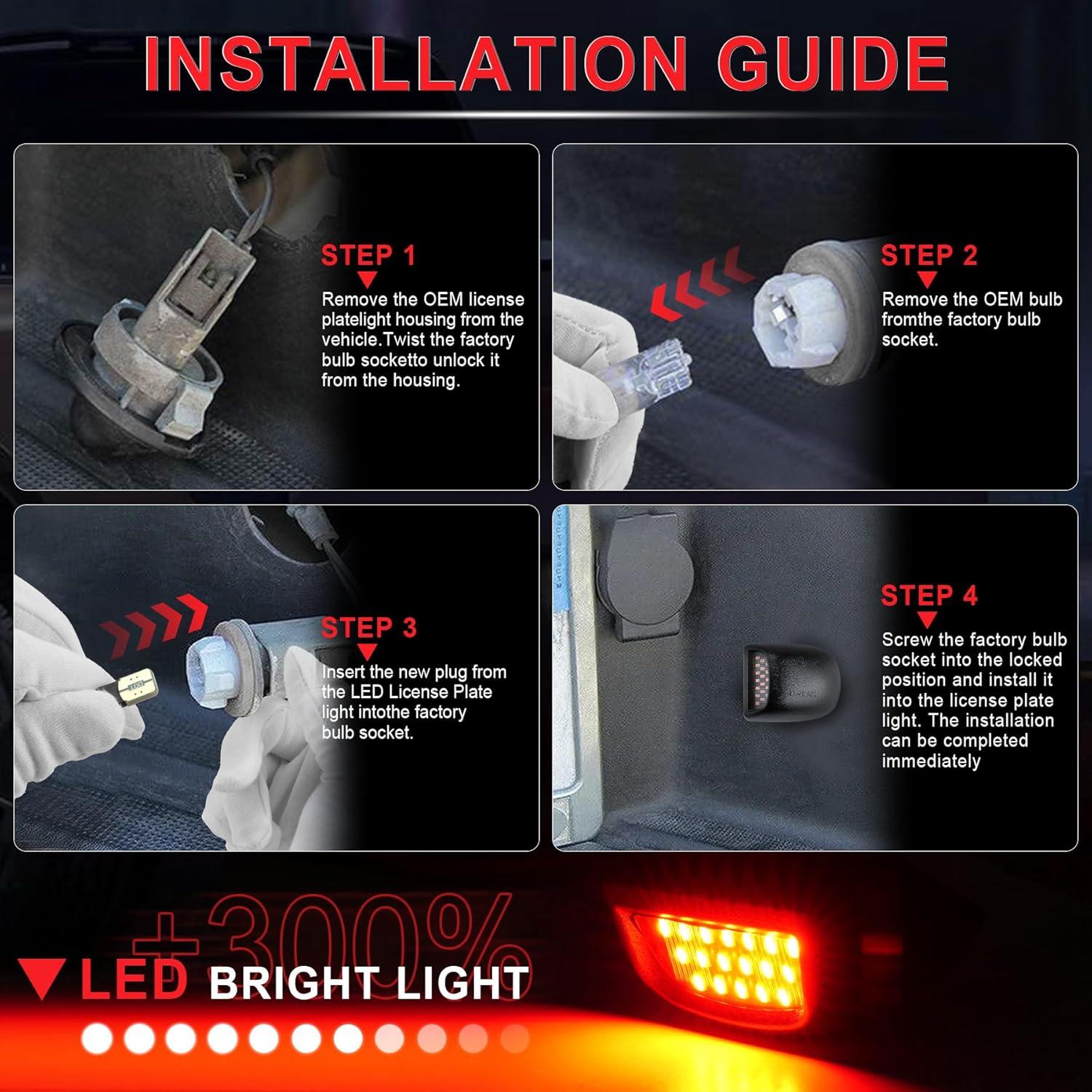 INSTALLATION GUIDE

STEP 1
Remove the OEM license platelight housing from the vehicle.Twist the factory bulb socketto unlock it from the housing.

STEP 2
Remove the OEM bulb fromthe factory bulb socket.

STEP 3
Insert the new plug from the LED License Plate light intothe factory bulb socket.

STEP 4
Screw the factory bulb socket into the locked position and install it into the license plate light. The installation can be completed immediately

+300%
LED BRIGHT LIGHT