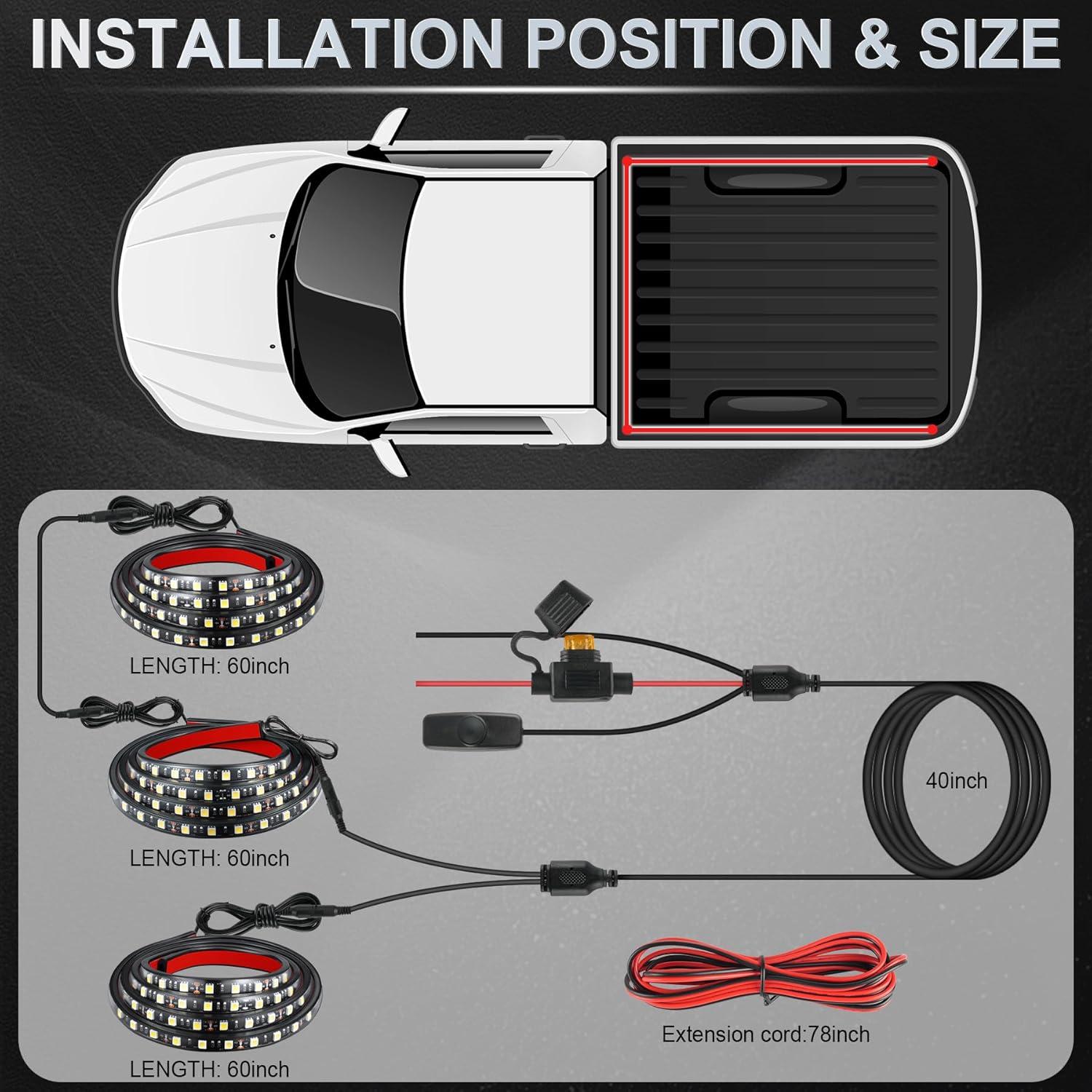 INSTALLATION POSITION & SIZE

LENGTH: 60inch

LENGTH: 60inch

LENGTH: 60inch

40inch

Extension cord:78inch